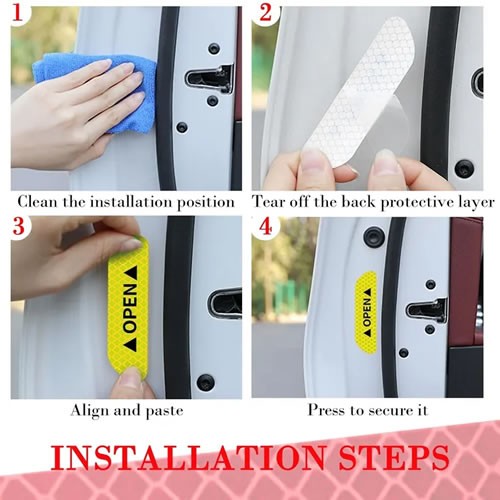 1

Clean the installation position

2

Tear off the back protective layer

3

▲OPEN▲

Align and paste

4

▲OPEN▲

Press to secure it

INSTALLATION STEPS